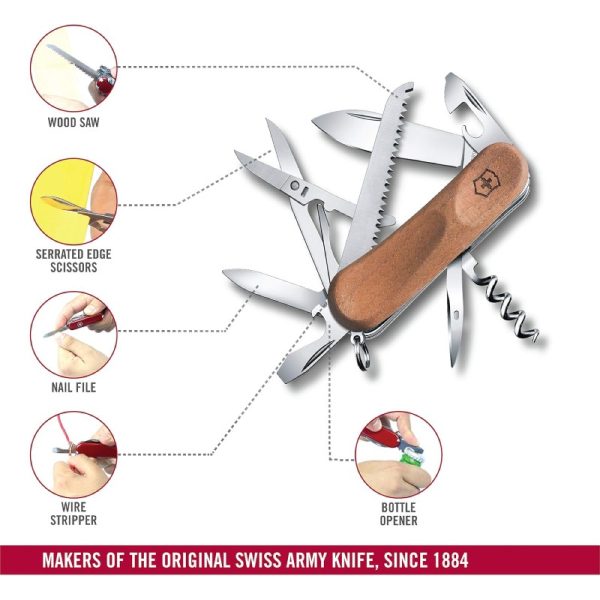 WOOD SAW

SERRATED EDGE SCISSORS

NAIL FILE

WIRE STRIPPER

BOTTLE OPENER

MAKERS OF THE ORIGINAL SWISS ARMY KNIFE, SINCE 1884